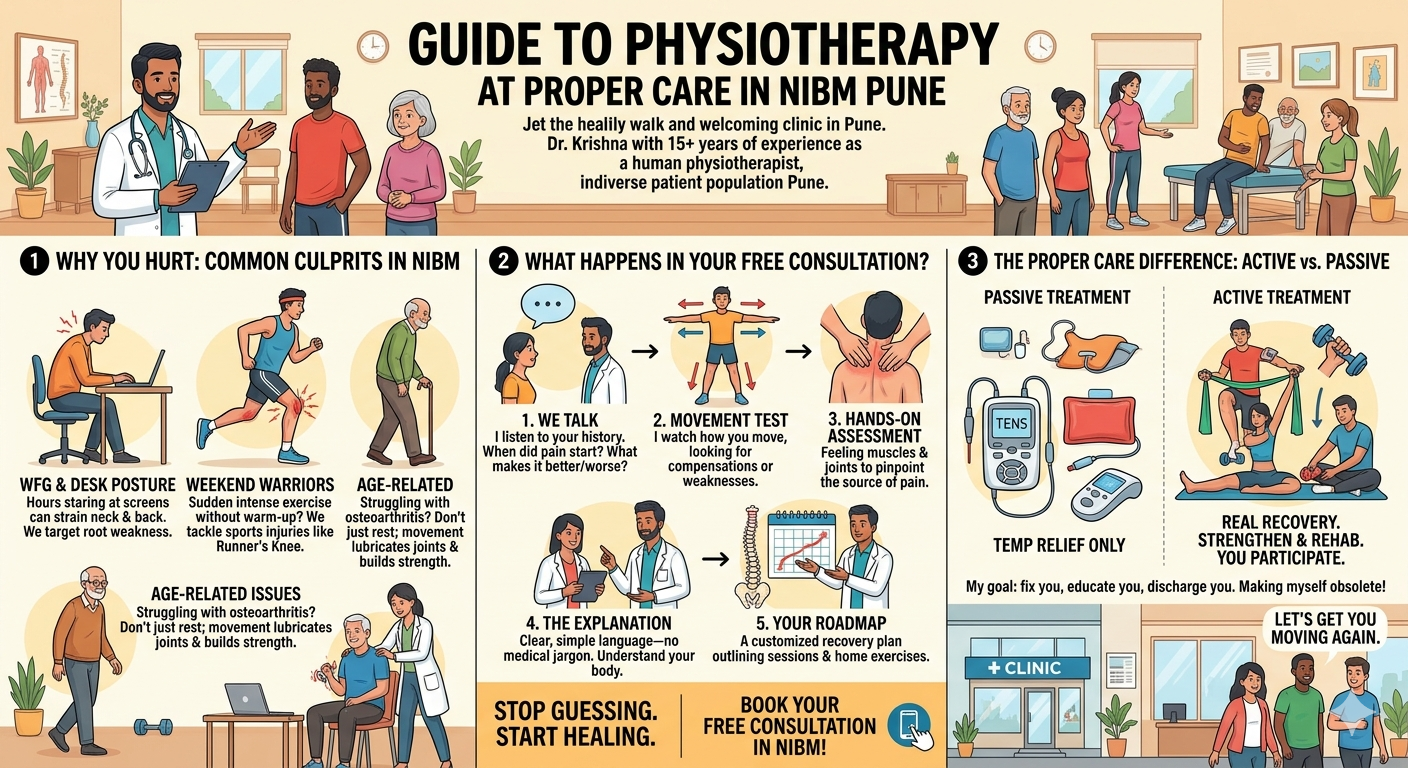 GUIDE TO PHYSIOTHERAPY
AT PROPER CARE IN NIBM PUNE

Jet the healily walk and welcoming clinic in Pune. Dr. Krishna with 15+ years of experience as a human physiotherapist, indiverse patient population Pune.

1 WHY YOU HURT: COMMON CULPRITS IN NIBM

WFG & DESK POSTURE
Hours staring at screens can strain neck & back. We target root weakness.

WEEKEND WARRIORS
Sudden intense exercise without warm-up? We tackle sports injuries like Runner's Knee.

AGE-RELATED
Struggling with osteoarthritis? Don't just rest; movement lubricates joints & builds strength.

AGE-RELATED ISSUES
Struggling with osteoarthritis? Don't just rest; movement lubricates joints & builds strength.

2 WHAT HAPPENS IN YOUR FREE CONSULTATION?

...

1. WE TALK
I listen to your history. When did pain start? What makes it better/worse?

2. MOVEMENT TEST
I watch how you move, looking for compensations or weaknesses.

3. HANDS-ON ASSESSMENT
Feeling muscles & joints to pinpoint the source of pain.

4. THE EXPLANATION
Clear, simple language—no medical jargon. Understand your body.

5. YOUR ROADMAP
A customized recovery plan outlining sessions & home exercises.

STOP GUESSING. START HEALING.

BOOK YOUR FREE CONSULTATION IN NIBM!

3 THE PROPER CARE DIFFERENCE: ACTIVE vs. PASSIVE

PASSIVE TREATMENT

TENS

TEMP RELIEF ONLY

ACTIVE TREATMENT

REAL RECOVERY. STRENGTHEN & REHAB. YOU PARTICIPATE.

My goal: fix you, educate you, discharge you. Making myself obsolete!

+ CLINIC

LET'S GET YOU MOVING AGAIN.